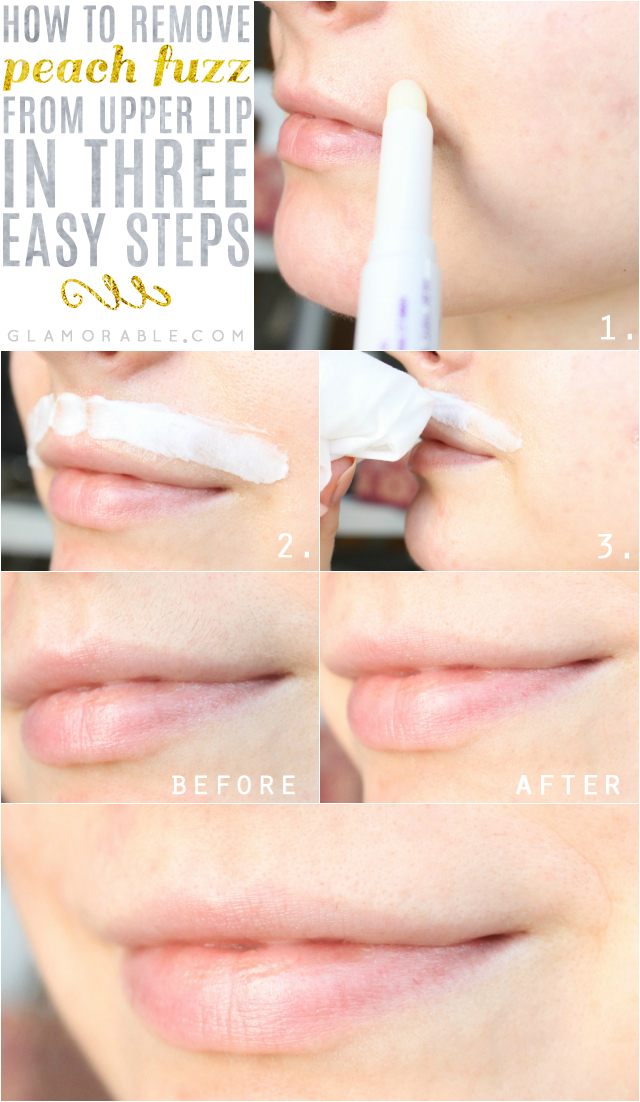 HOW TO REMOVE
peach fuzz
FROM UPPER LIP
IN THREE
EASY STEPS

GLAMORABLE.COM

1.

2.

3.

BEFORE

AFTER